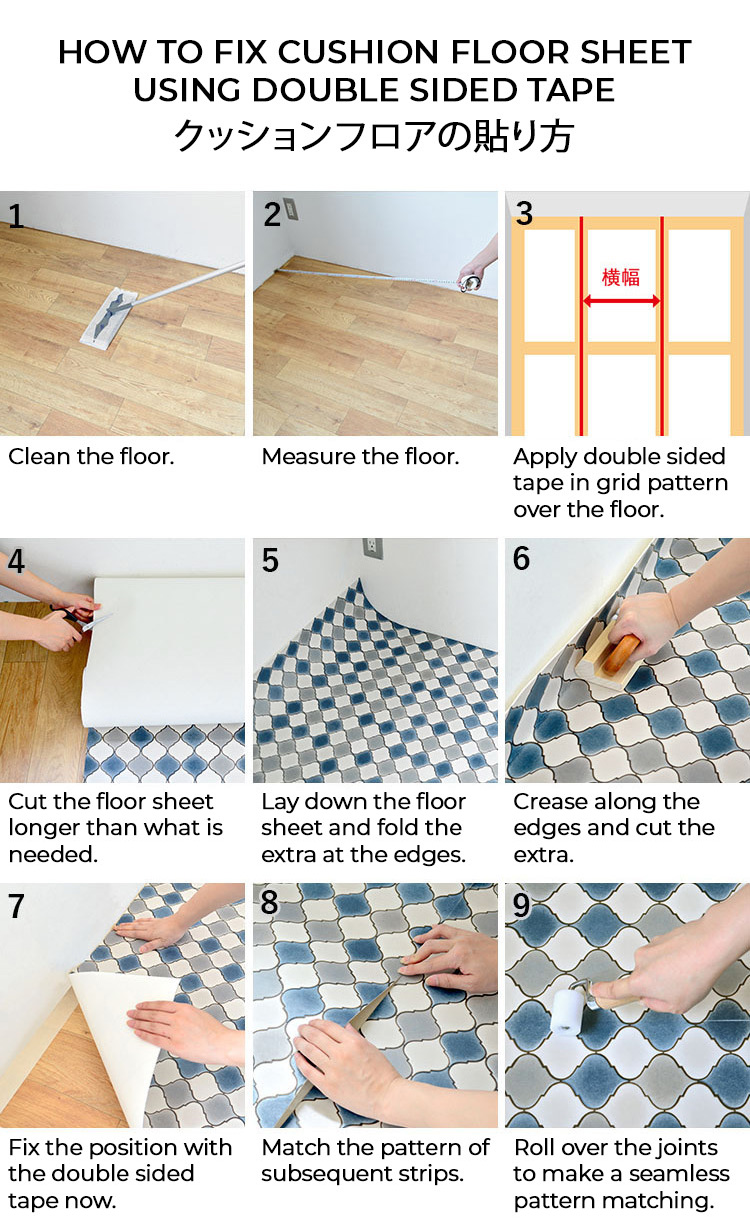 HOW TO FIX CUSHION FLOOR SHEET USING DOUBLE SIDED TAPE
クッションフロアの貼り方

1
Clean the floor.

2
Measure the floor.

3
横幅
Apply double sided tape in grid pattern over the floor.

4
Cut the floor sheet longer than what is needed.

5
Lay down the floor sheet and fold the extra at the edges.

6
Crease along the edges and cut the extra.

7
Fix the position with the double sided tape now.

8
Match the pattern of subsequent strips.

9
Roll over the joints to make a seamless pattern matching.